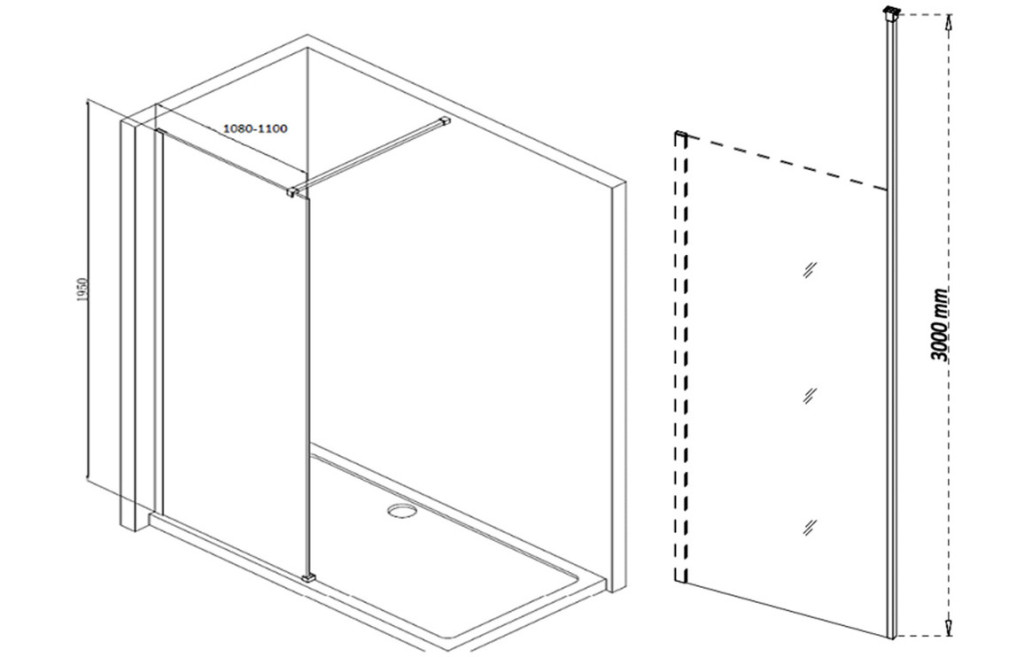 1080-1100

1950

3000 mm