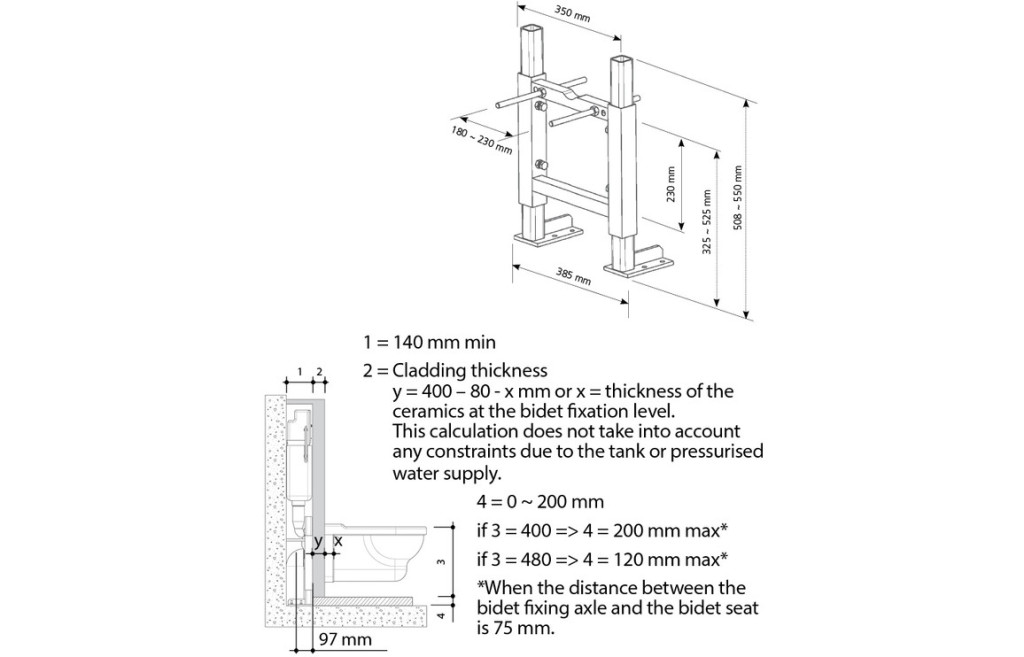 350 mm

180 ~ 230 mm

230 mm

325 ~ 525 mm

508 ~ 550 mm

385 mm

1 = 140 mm min

2 = Cladding thickness
y = 400 – 80 - x mm or x = thickness of the ceramics at the bidet fixation level.
This calculation does not take into account any constraints due to the tank or pressurised water supply.

4 = 0 ~ 200 mm

if 3 = 400 => 4 = 200 mm max*

if 3 = 480 => 4 = 120 mm max*

*When the distance between the bidet fixing axle and the bidet seat is 75 mm.

1

2

y

x

3

4

97 mm