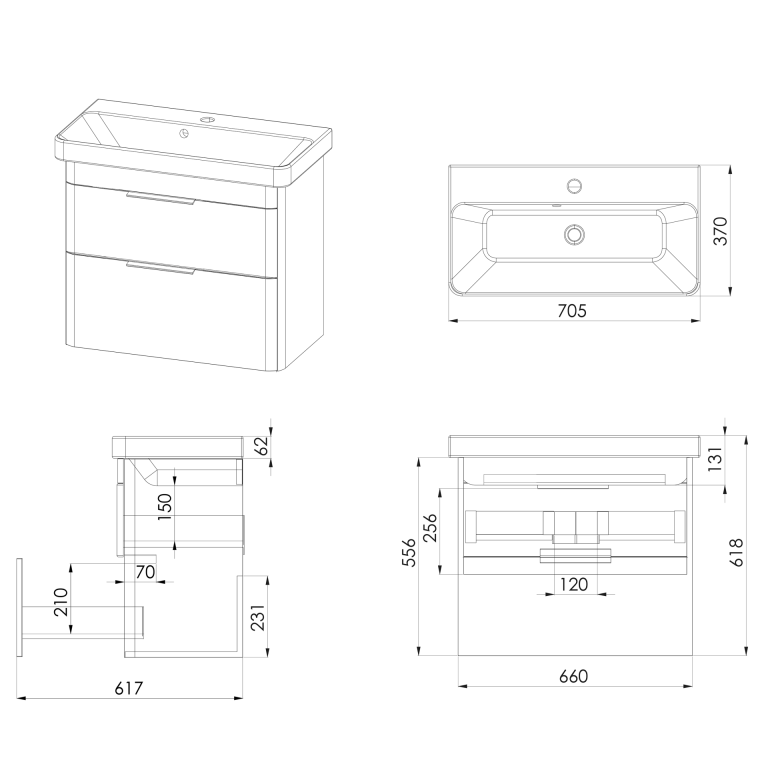 370
705
62
150
70
210
231
617
131
256
556
618
120
660